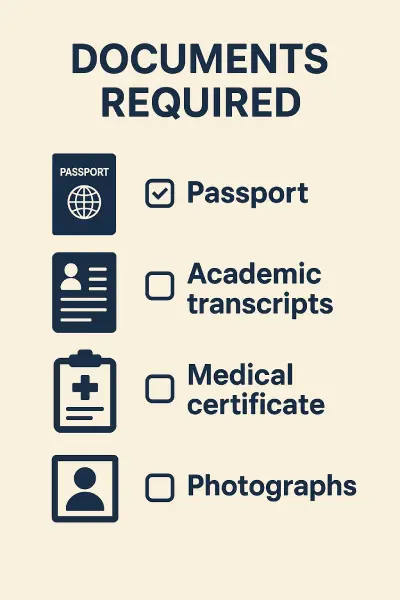 DOCUMENTS REQUIRED

PASSPORT

Passport

Academic transcripts

Medical certificate

Photographs