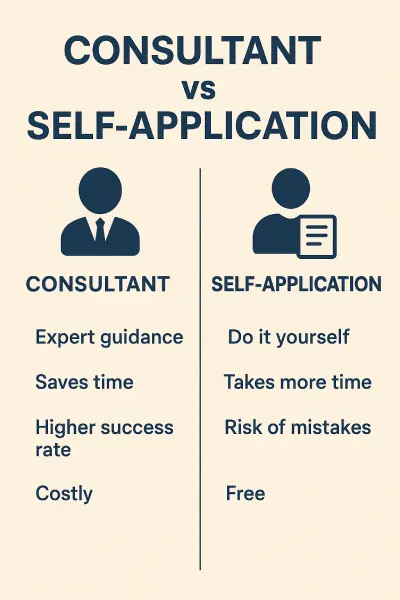 CONSULTANT
vs
SELF-APPLICATION

CONSULTANT

Expert guidance

Saves time

Higher success rate

Costly

SELF-APPLICATION

Do it yourself

Takes more time

Risk of mistakes

Free