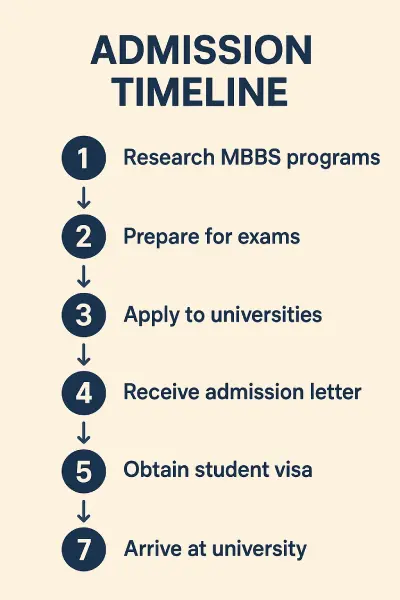 ADMISSION TIMELINE

1 Research MBBS programs

2 Prepare for exams

3 Apply to universities

4 Receive admission letter

5 Obtain student visa

7 Arrive at university